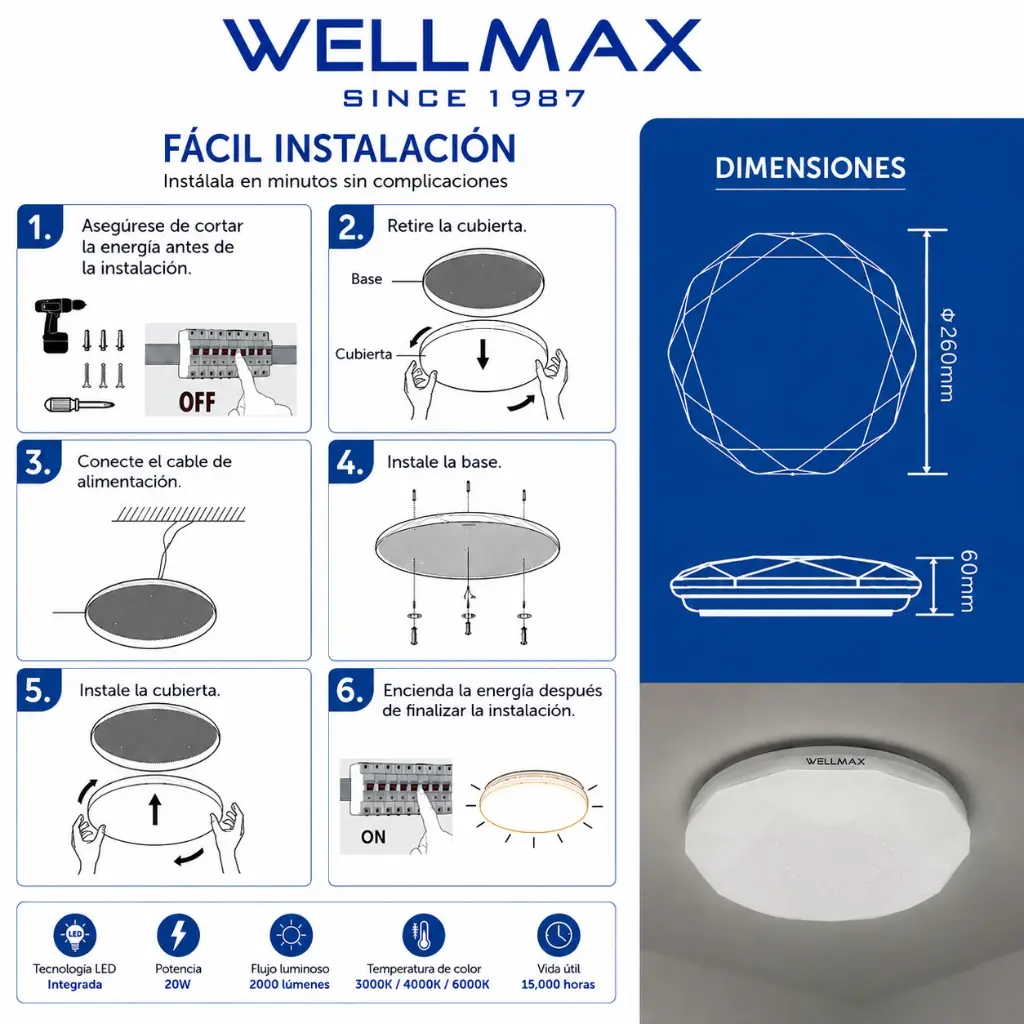 WELLMAX
SINCE 1987

FÁCIL INSTALACIÓN
Instálala en minutos sin complicaciones

1. Asegúrese de cortar la energía antes de la instalación.

OFF

2. Retire la cubierta.

Base

Cubierta

3. Conecte el cable de alimentación.

4. Instale la base.

5. Instale la cubierta.

6. Encienda la energía después de finalizar la instalación.

ON

LED
Tecnología LED
Integrada

Potencia
20W

Flujo luminoso
2000 lúmenes

Temperatura de color
3000K / 4000K / 6000K

Vida útil
15,000 horas

DIMENSIONES

Φ 260mm

60mm

WELLMAX